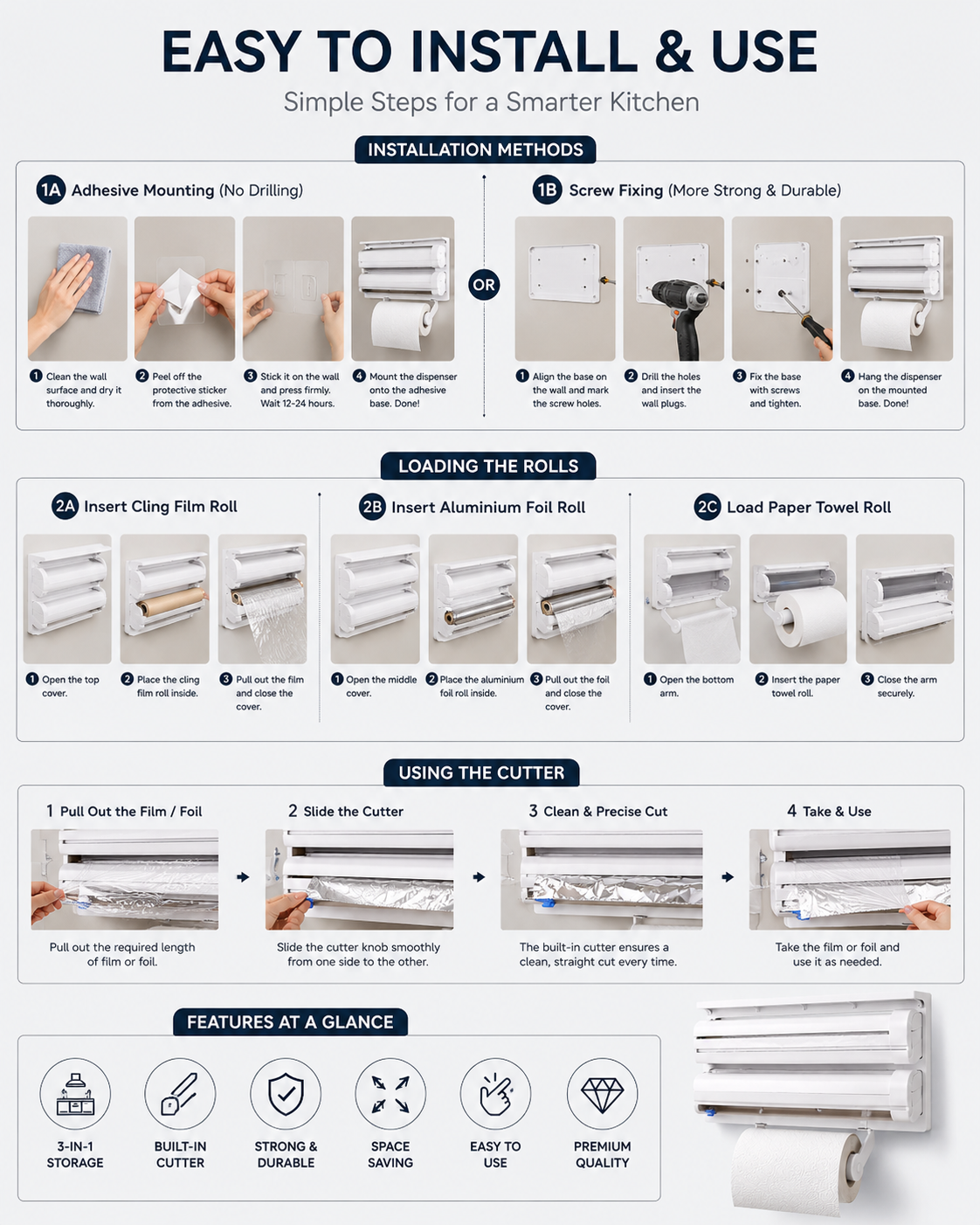 EASY TO INSTALL & USE

Simple Steps for a Smarter Kitchen

INSTALLATION METHODS

1A Adhesive Mounting (No Drilling)

1 Clean the wall surface and dry it thoroughly.

2 Peel off the protective sticker from the adhesive.

3 Stick it on the wall and press firmly. Wait 12-24 hours.

4 Mount the dispenser onto the adhesive base. Done!

OR

1B Screw Fixing (More Strong & Durable)

1 Align the base on the wall and mark the screw holes.

2 Drill the holes and insert the wall plugs.

3 Fix the base with screws and tighten.

4 Hang the dispenser on the mounted base. Done!

LOADING THE ROLLS

2A Insert Cling Film Roll

1 Open the top cover.

2 Place the cling film roll inside.

3 Pull out the film and close the cover.

2B Insert Aluminium Foil Roll

1 Open the middle cover.

2 Place the aluminium foil roll inside.

3 Pull out the foil and close the cover.

2C Load Paper Towel Roll

1 Open the bottom arm.

2 Insert the paper towel roll.

3 Close the arm securely.

USING THE CUTTER

1 Pull Out the Film / Foil

Pull out the required length of film or foil.

2 Slide the Cutter

Slide the cutter knob smoothly from one side to the other.

3 Clean & Precise Cut

The built-in cutter ensures a clean, straight cut every time.

4 Take & Use

Take the film or foil and use it as needed.

FEATURES AT A GLANCE

3-IN-1 STORAGE

BUILT-IN CUTTER

STRONG & DURABLE

SPACE SAVING

EASY TO USE

PREMIUM QUALITY