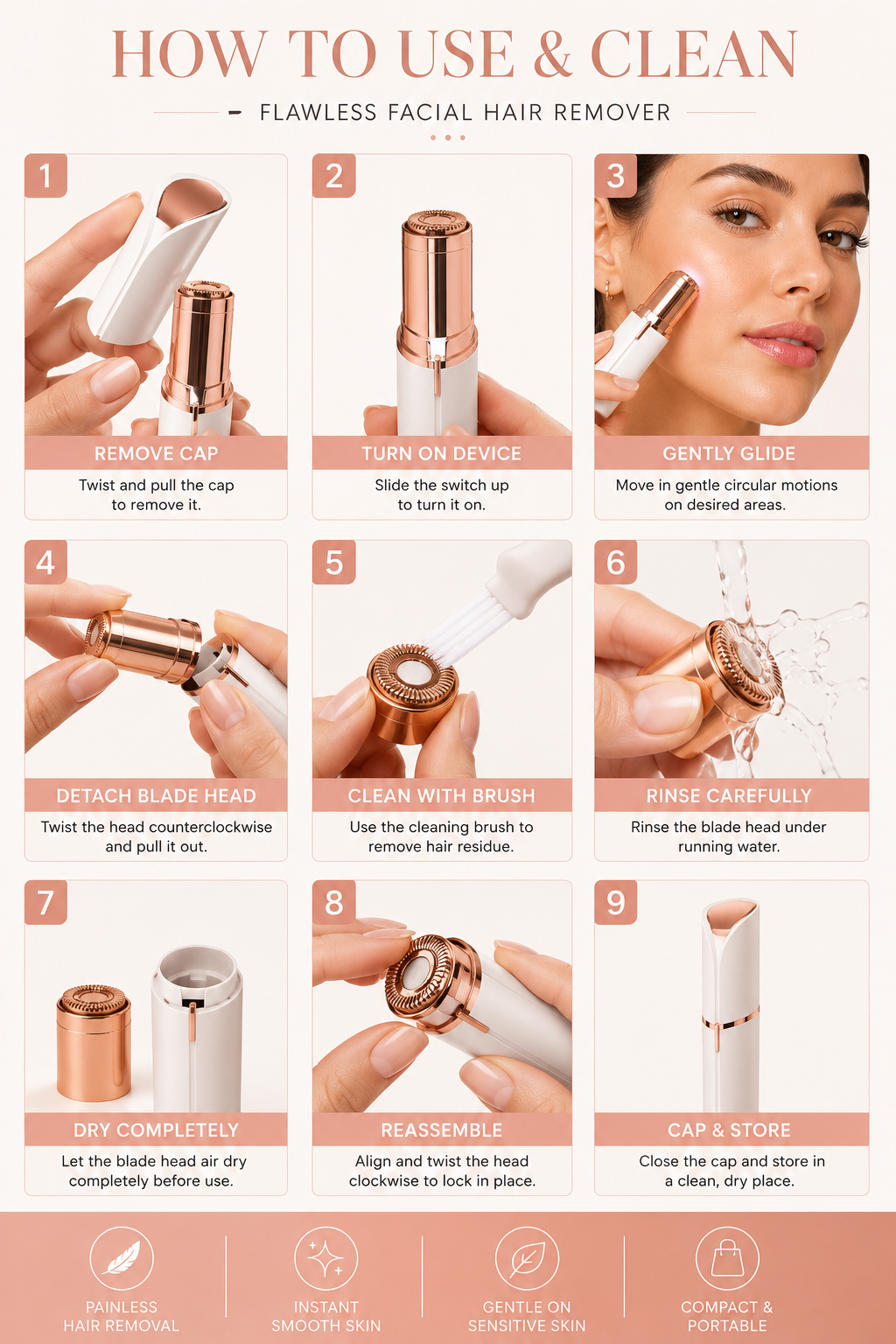 HOW TO USE & CLEAN

- FLAWLESS FACIAL HAIR REMOVER

1
REMOVE CAP
Twist and pull the cap to remove it.

2
TURN ON DEVICE
Slide the switch up to turn it on.

3
GENTLY GLIDE
Move in gentle circular motions on desired areas.

4
DETACH BLADE HEAD
Twist the head counterclockwise and pull it out.

5
CLEAN WITH BRUSH
Use the cleaning brush to remove hair residue.

6
RINSE CAREFULLY
Rinse the blade head under running water.

7
DRY COMPLETELY
Let the blade head air dry completely before use.

8
REASSEMBLE
Align and twist the head clockwise to lock in place.

9
CAP & STORE
Close the cap and store in a clean, dry place.

PAINLESS HAIR REMOVAL

INSTANT SMOOTH SKIN

GENTLE ON SENSITIVE SKIN

COMPACT & PORTABLE